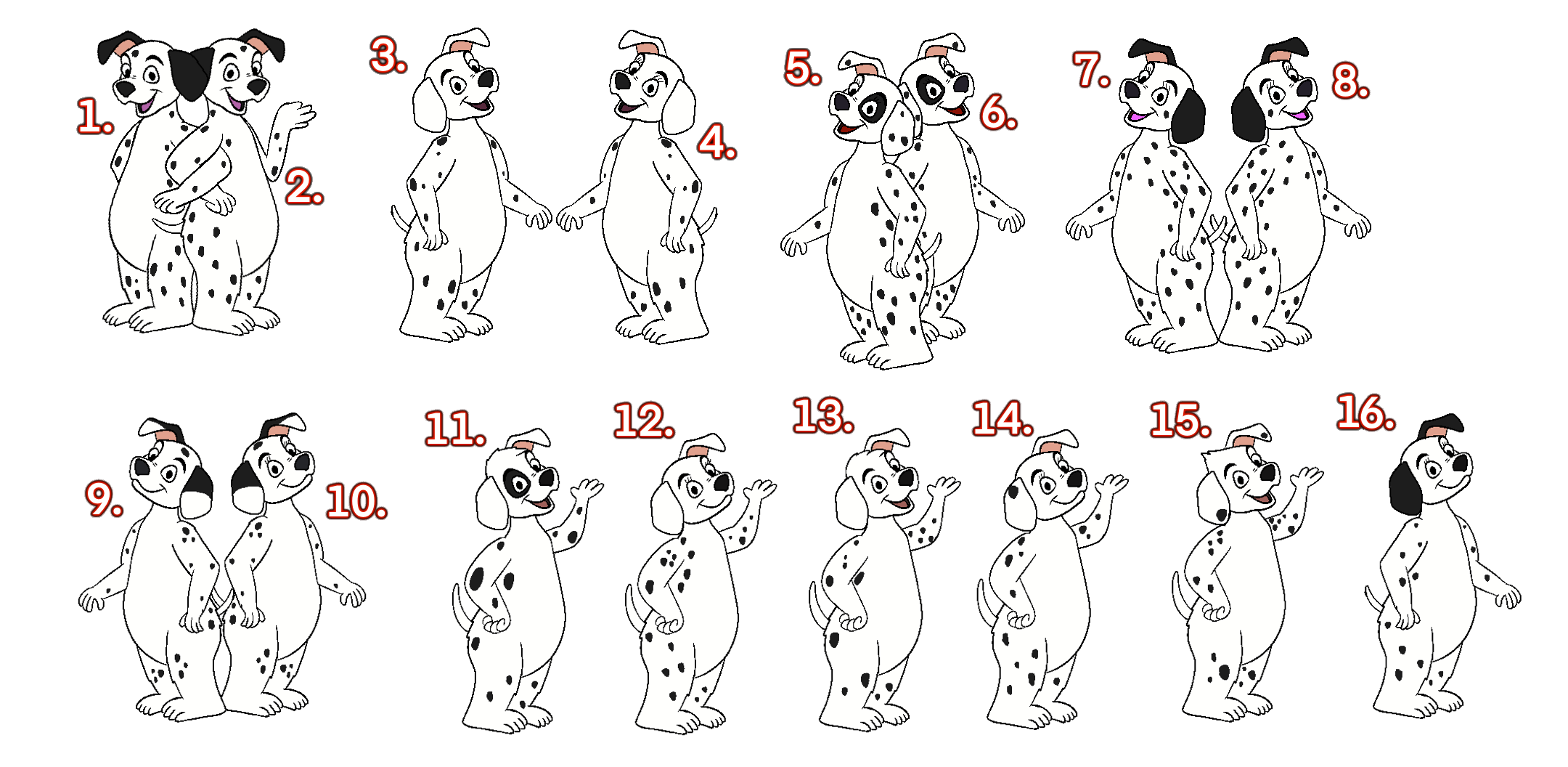 1. 2. 3. 4. 5. 6. 7. 8.

9. 10. 11. 12. 13. 14. 15. 16.